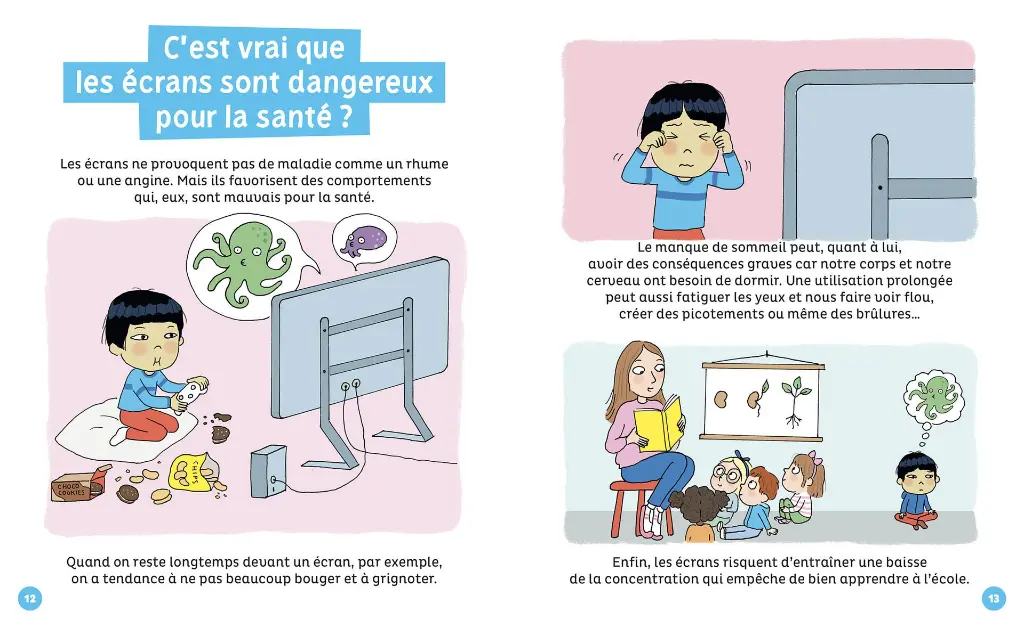 C'est vrai que les écrans sont dangereux pour la santé ?

Les écrans ne provoquent pas de maladie comme un rhume ou une angine. Mais ils favorisent des comportements qui, eux, sont mauvais pour la santé.

CHOCO COOKIES

CHIPS

Quand on reste longtemps devant un écran, par exemple, on a tendance à ne pas beaucoup bouger et à grignoter.

12

Le manque de sommeil peut, quant à lui, avoir des conséquences graves car notre corps et notre cerveau ont besoin de dormir. Une utilisation prolongée peut aussi fatiguer les yeux et nous faire voir flou, créer des picotements ou même des brûlures…

Enfin, les écrans risquent d'entraîner une baisse de la concentration qui empêche de bien apprendre à l'école.

13